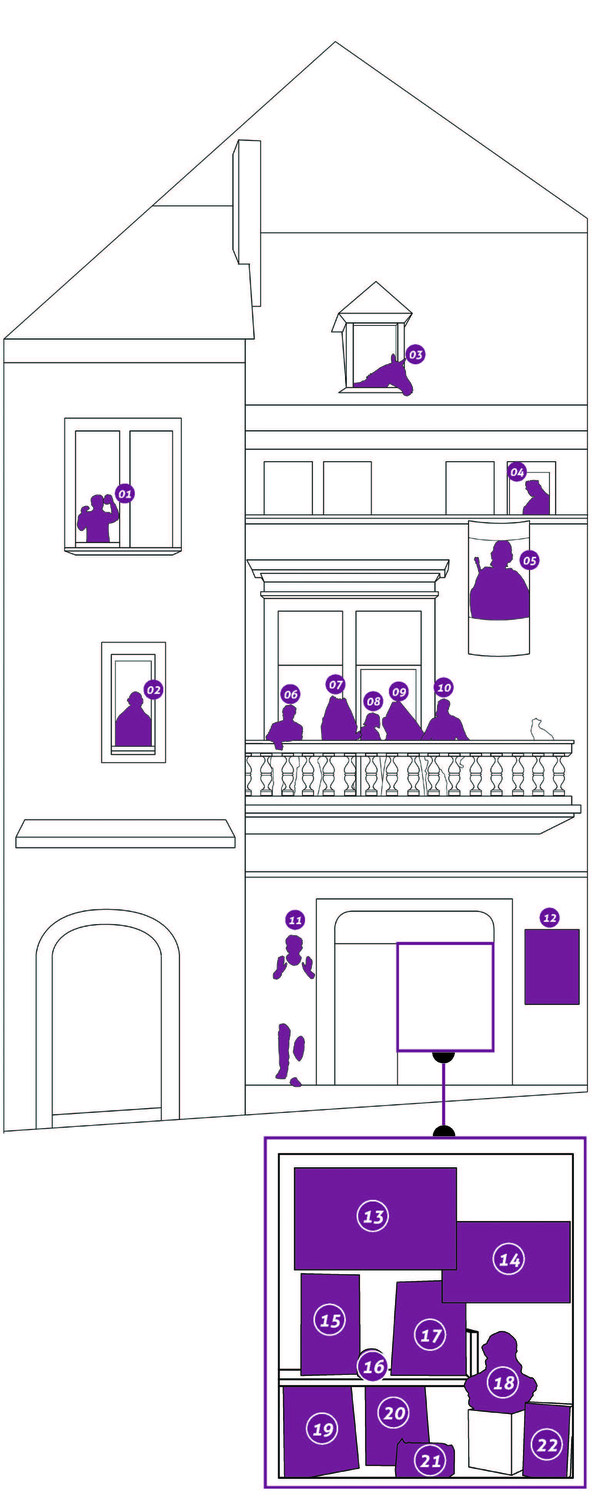 03

01

04

05

02

06 07 08 09 10

11

12

13

14

15

16

17

18

19

20

21

22